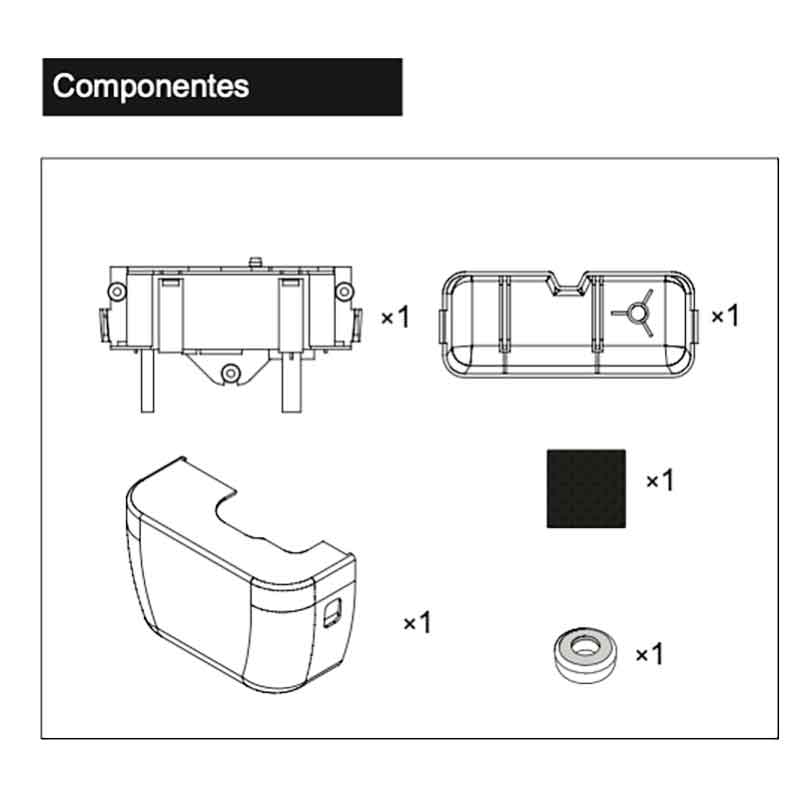 Componentes

×1

×1

×1

×1

×1