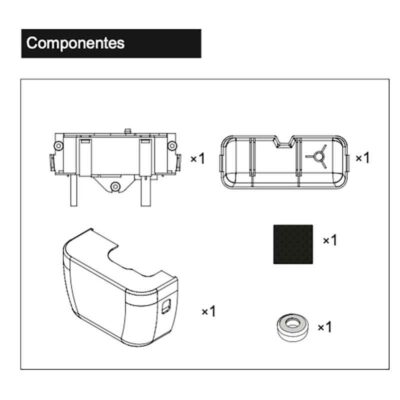 Componentes

×1

×1

×1

×1

×1